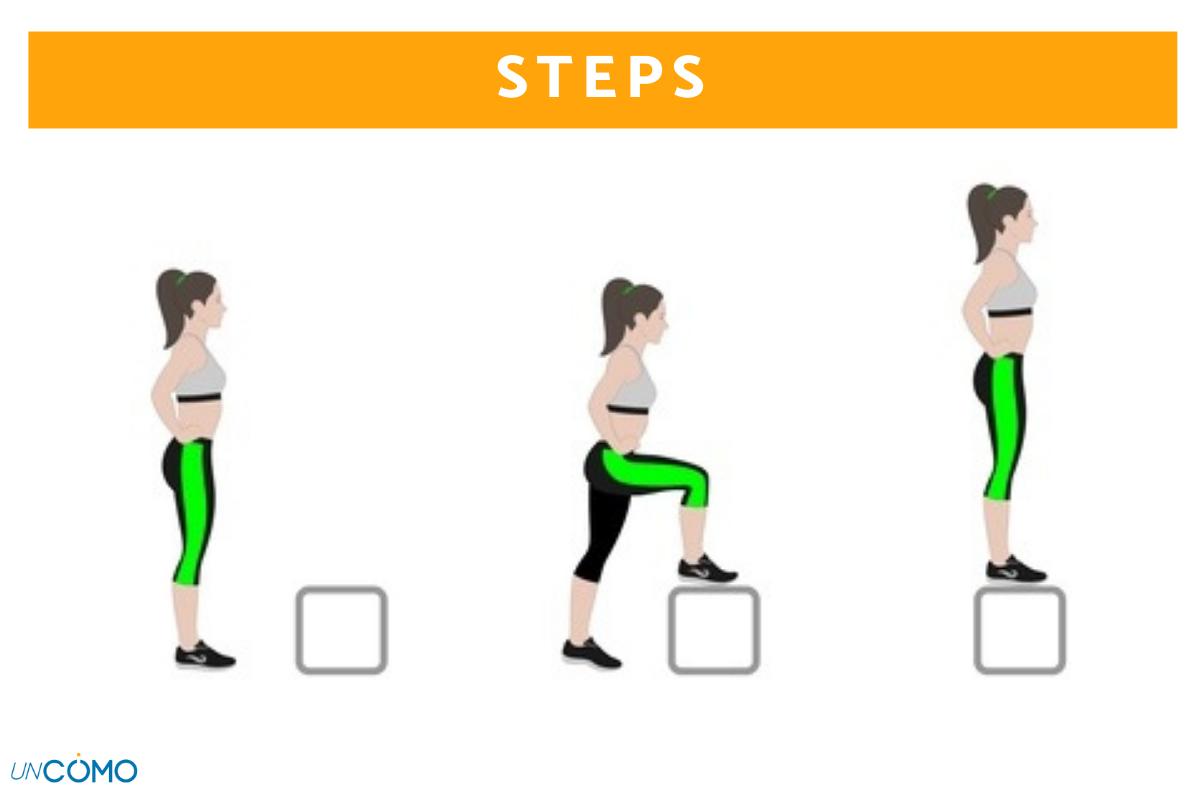 STEPS

UNCOMO