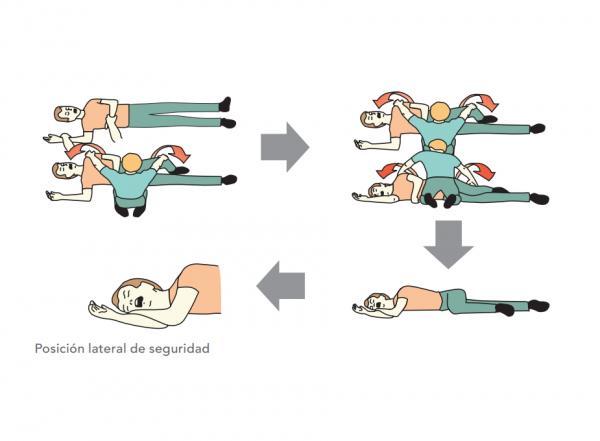 Posición lateral de seguridad