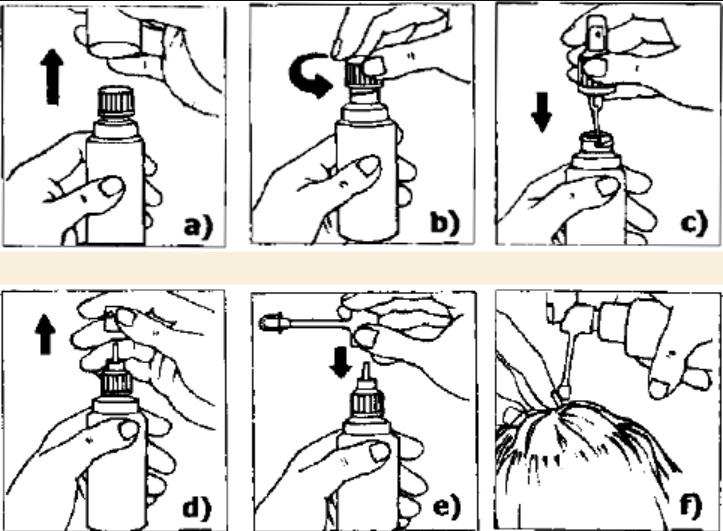 a)

b)

c)

d)

e)

f)