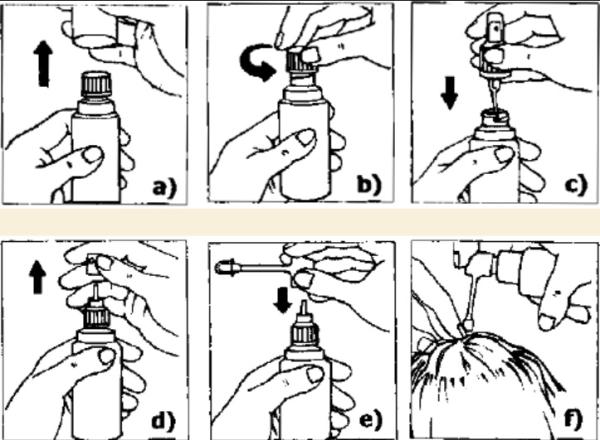 a)

b)

c)

d)

e)

f)