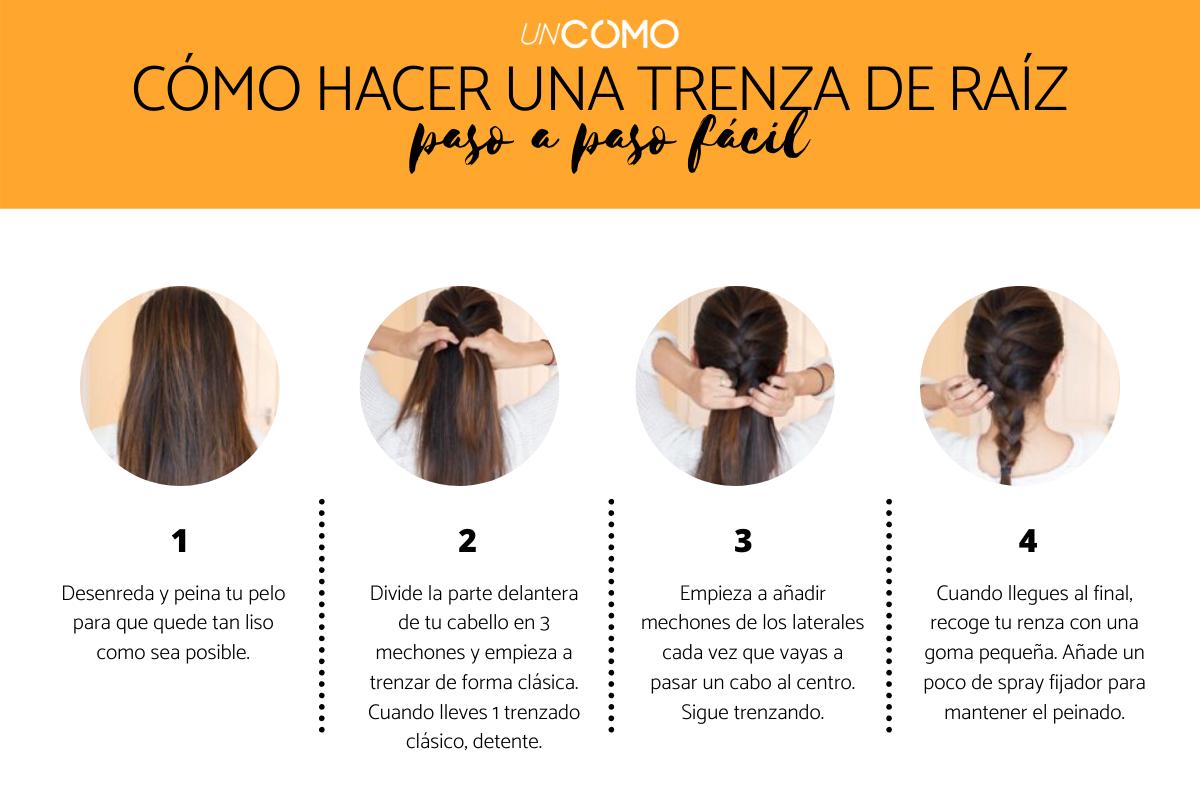 UNCOMO

CÓMO HACER UNA TRENZA DE RAÍZ

paso a paso fácil

1

Desenreda y peina tu pelo para que quede tan liso como sea posible.

2

Divide la parte delantera de tu cabello en 3 mechones y empieza a trenzar de forma clásica. Cuando lleves 1 trenzado clásico, detente.

3

Empieza a añadir mechones de los laterales cada vez que vayas a pasar un cabo al centro. Sigue trenzando.

4

Cuando llegues al final, recoge tu renza con una goma pequeña. Añade un poco de spray fijador para mantener el peinado.