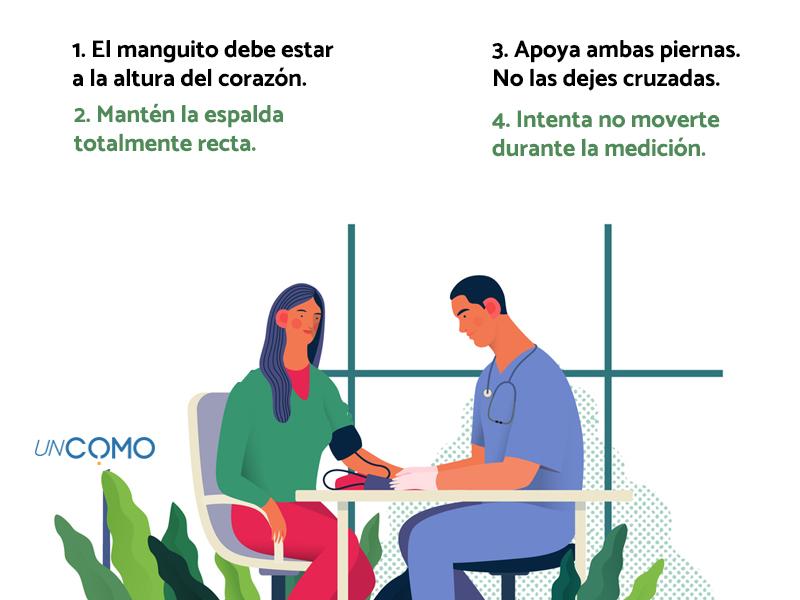 1. El manguito debe estar a la altura del corazón.

2. Mantén la espalda totalmente recta.

3. Apoya ambas piernas. No las dejes cruzadas.

4. Intenta no moverte durante la medición.

UNCOMO