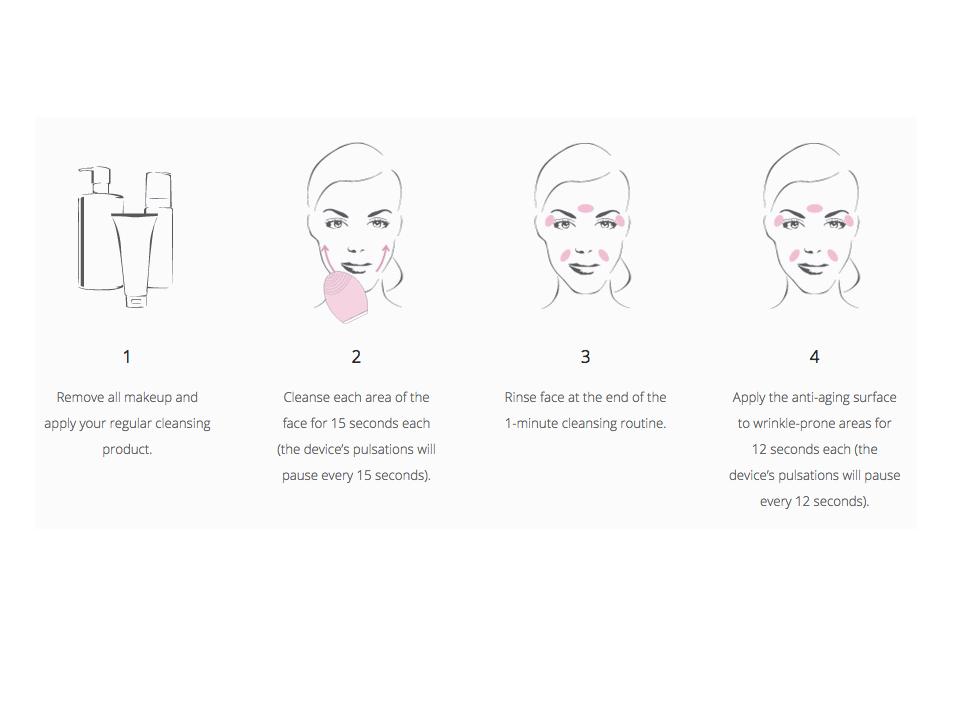 1

Remove all makeup and apply your regular cleansing product.

2

Cleanse each area of the face for 15 seconds each (the device's pulsations will pause every 15 seconds).

3

Rinse face at the end of the 1-minute cleansing routine.

4

Apply the anti-aging surface to wrinkle-prone areas for 12 seconds each (the device's pulsations will pause every 12 seconds).