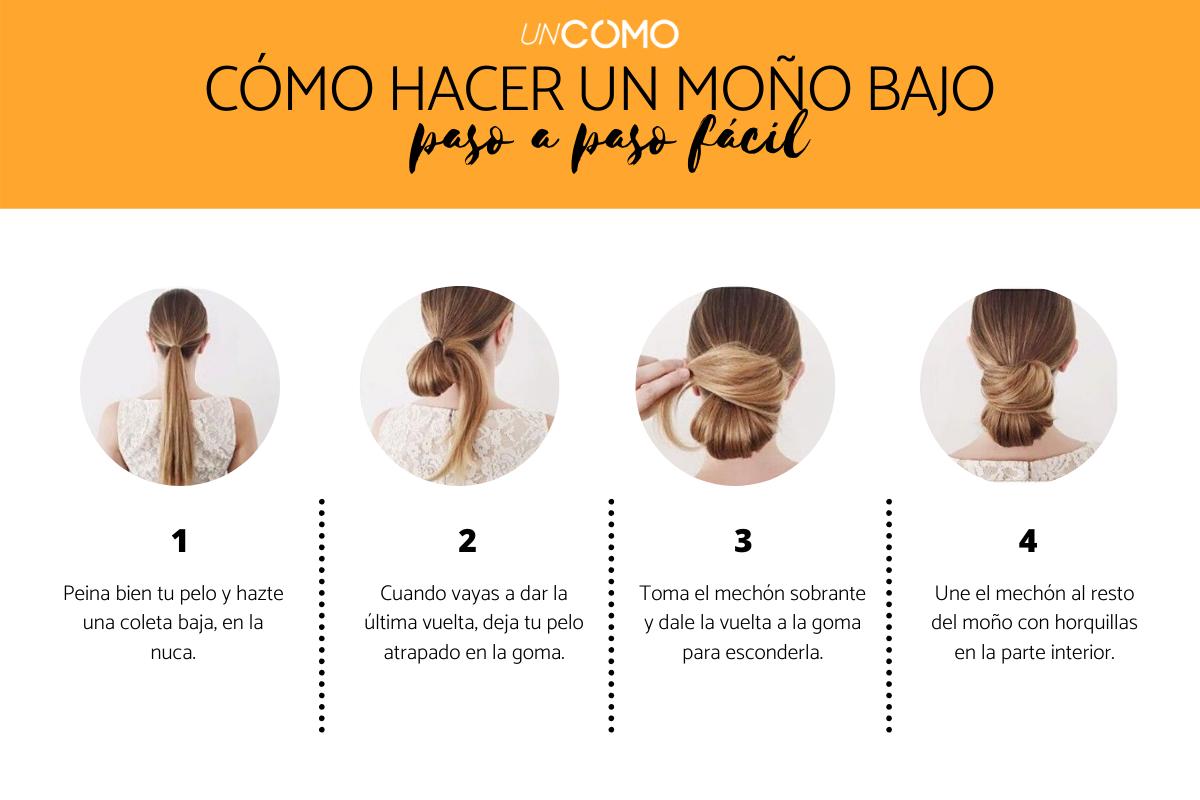 UNCOMO

CÓMO HACER UN MOÑO BAJO
paso a paso fácil

1

Peina bien tu pelo y hazte una coleta baja, en la nuca.

2

Cuando vayas a dar la última vuelta, deja tu pelo atrapado en la goma.

3

Toma el mechón sobrante y dale la vuelta a la goma para esconderla.

4

Une el mechón al resto del moño con horquillas en la parte interior.