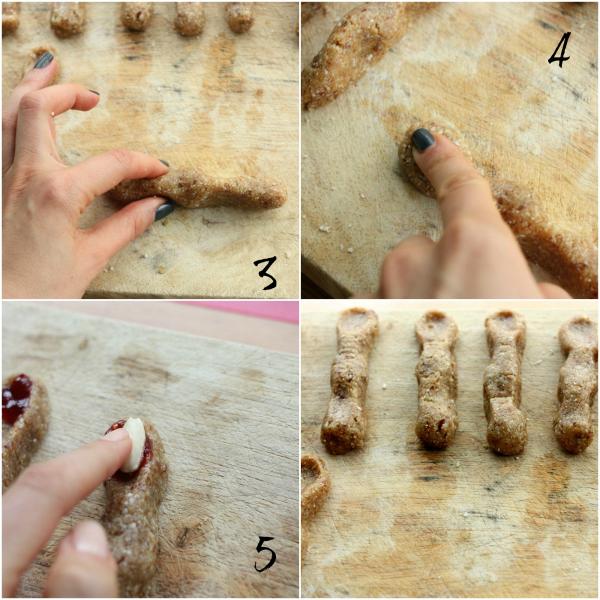 3

4

5